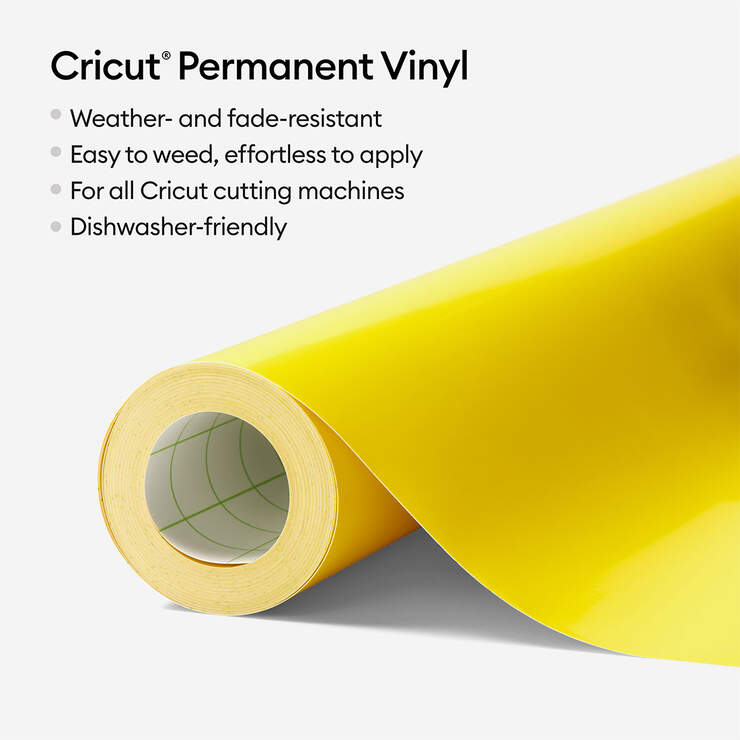 Cricut® Permanent Vinyl

- Weather- and fade-resistant
- Easy to weed, effortless to apply
- For all Cricut cutting machines
- Dishwasher-friendly