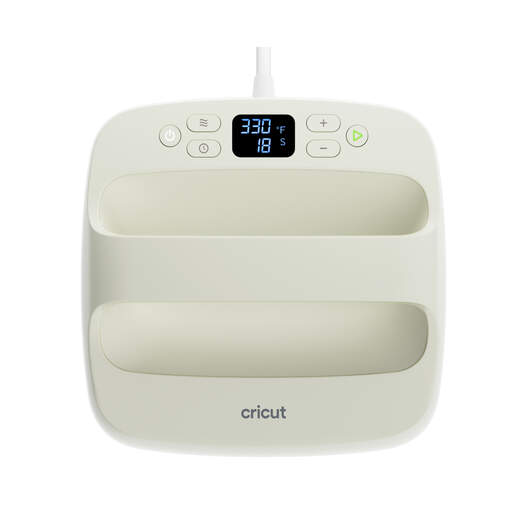 330 °F
18 S
+
−
cricut