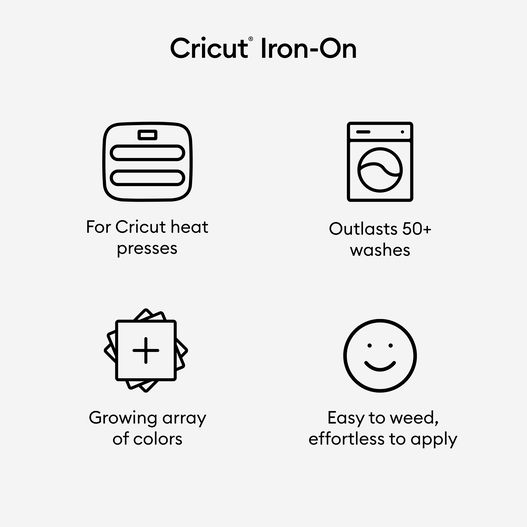 Cricut® Iron-On

For Cricut heat presses

Outlasts 50+ washes

Growing array of colors

Easy to weed, effortless to apply