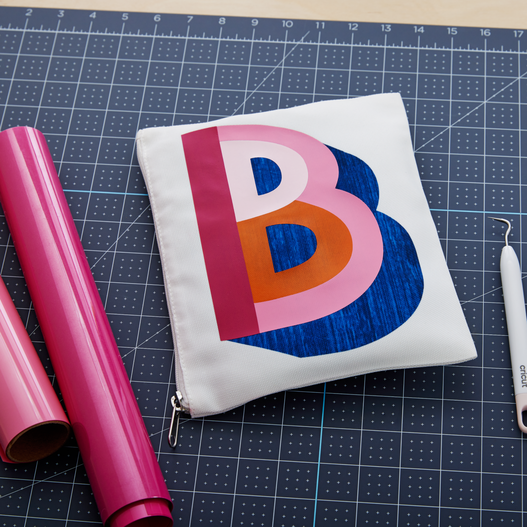 2 3 4 5 6 7 8 9 10 11 12 13 14 15 16 17

B

cricut