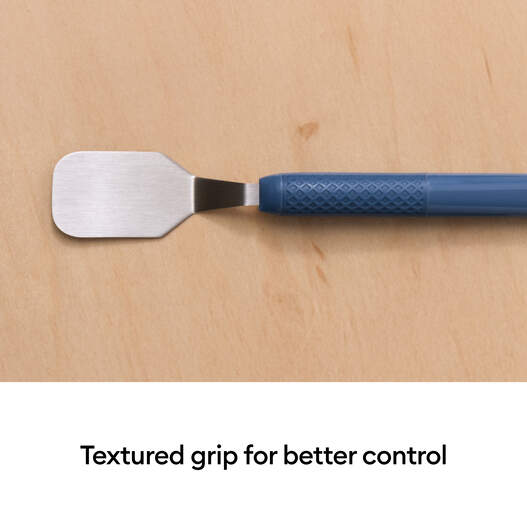 Textured grip for better control