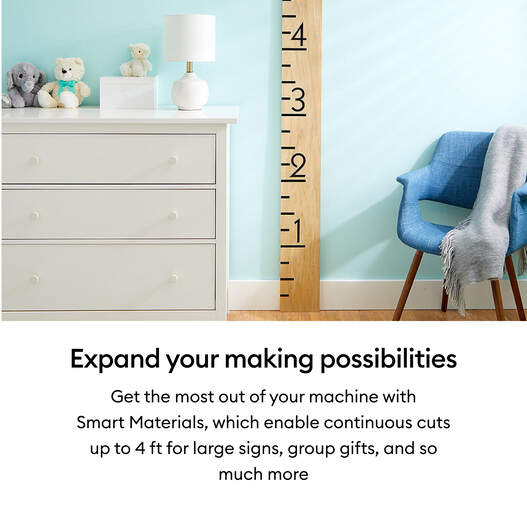 4
3
2
1

Expand your making possibilities

Get the most out of your machine with Smart Materials, which enable continuous cuts up to 4 ft for large signs, group gifts, and so much more