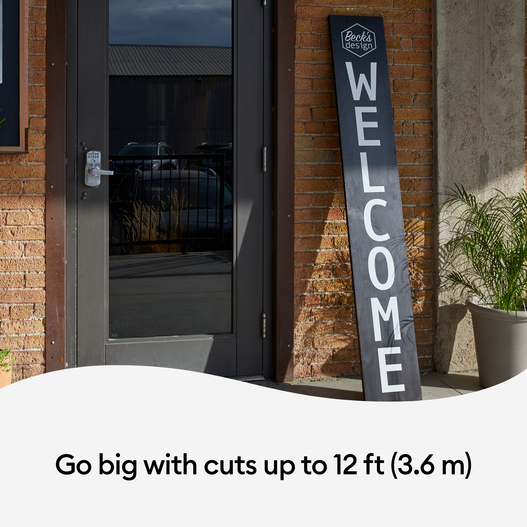 Beck's design

WELCOME

Go big with cuts up to 12 ft (3.6 m)