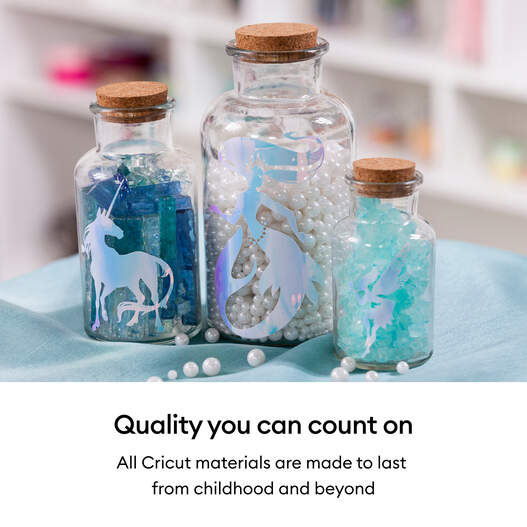 Quality you can count on

All Cricut materials are made to last from childhood and beyond