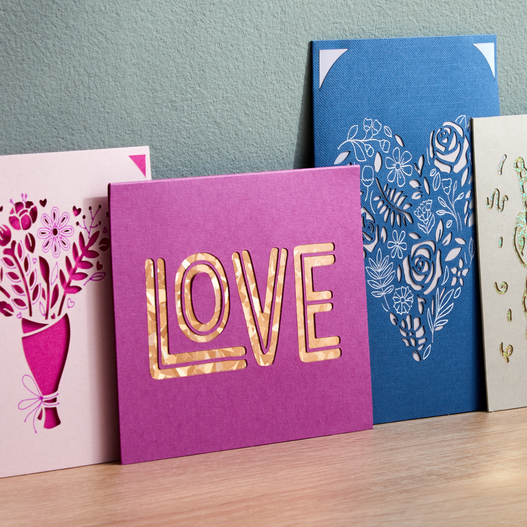 LOVE