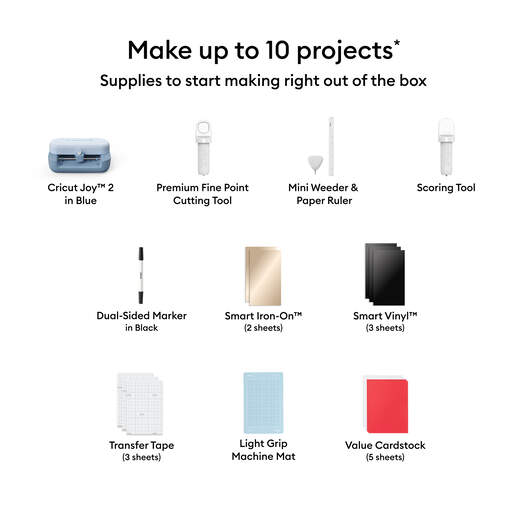 Make up to 10 projects*

Supplies to start making right out of the box

Cricut Joy™ 2 in Blue

Premium Fine Point Cutting Tool

Mini Weeder & Paper Ruler

Scoring Tool

Dual-Sided Marker in Black

Smart Iron-On™ (2 sheets)

Smart Vinyl™ (3 sheets)

Transfer Tape (3 sheets)

Light Grip Machine Mat

Value Cardstock (5 sheets)