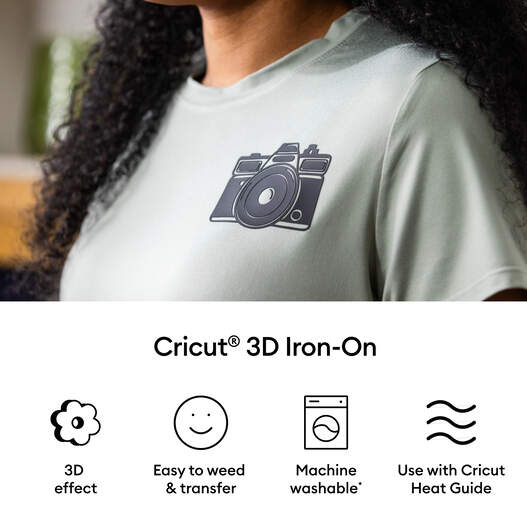 Cricut® 3D Iron-On

3D effect

Easy to weed & transfer

Machine washable*

Use with Cricut Heat Guide