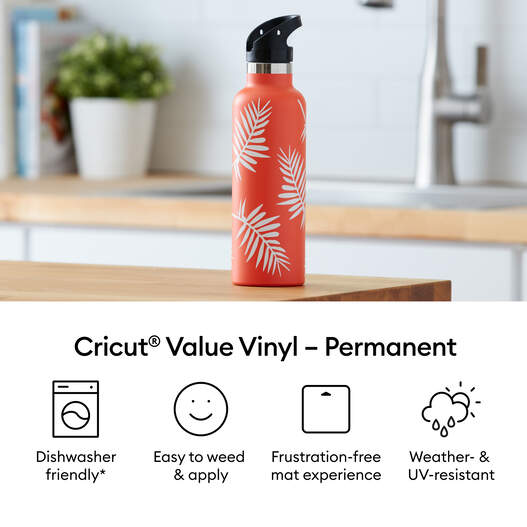 Cricut® Value Vinyl – Permanent

Dishwasher friendly*

Easy to weed & apply

Frustration-free mat experience

Weather- & UV-resistant