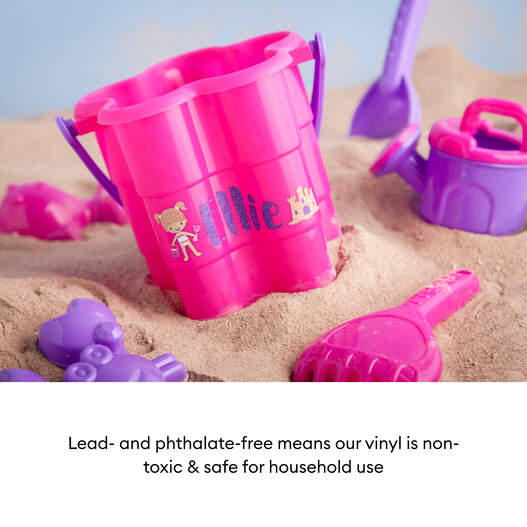 Ellie

Lead- and phthalate-free means our vinyl is non-toxic & safe for household use