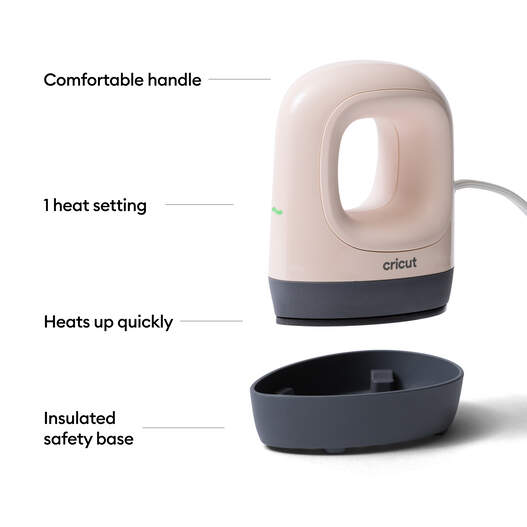 Comfortable handle

1 heat setting

cricut

Heats up quickly

Insulated
safety base