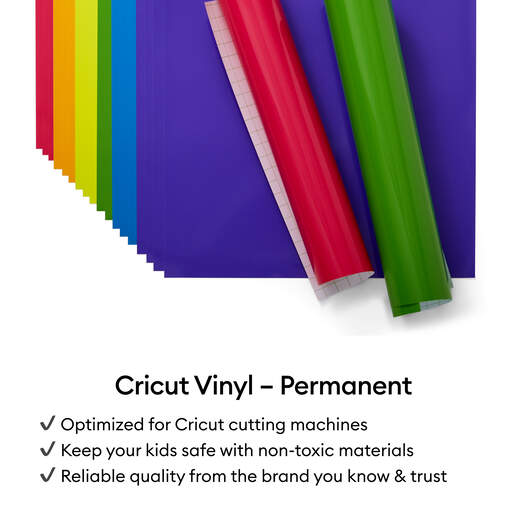 Cricut Vinyl – Permanent

✓ Optimized for Cricut cutting machines
✓ Keep your kids safe with non-toxic materials
✓ Reliable quality from the brand you know & trust