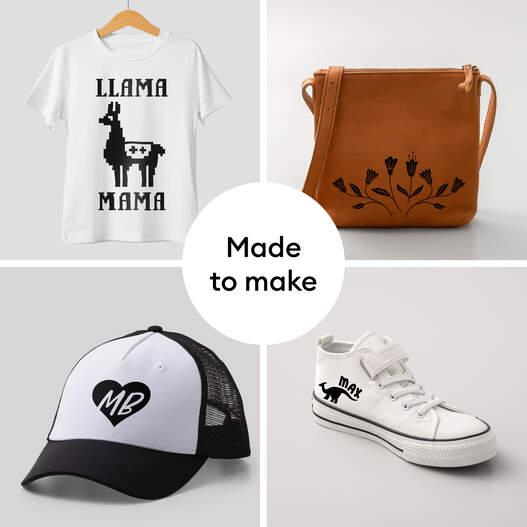 LLAMA
MAMA

Made to make

MB

MAX