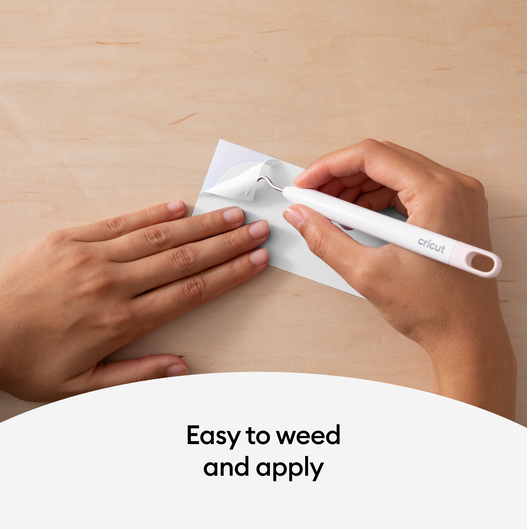 cricut

Easy to weed and apply