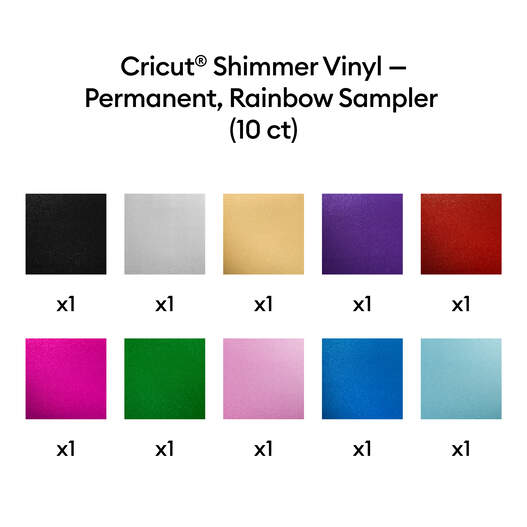 Cricut® Shimmer Vinyl – Permanent, Rainbow Sampler (10 ct)

x1 x1 x1 x1 x1

x1 x1 x1 x1 x1