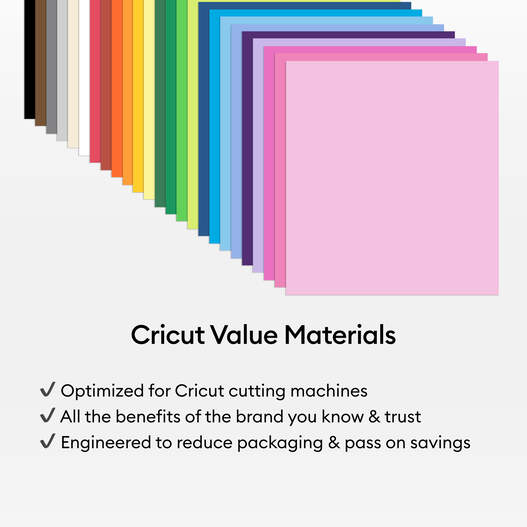 Cricut Value Materials

✓ Optimized for Cricut cutting machines
✓ All the benefits of the brand you know & trust
✓ Engineered to reduce packaging & pass on savings