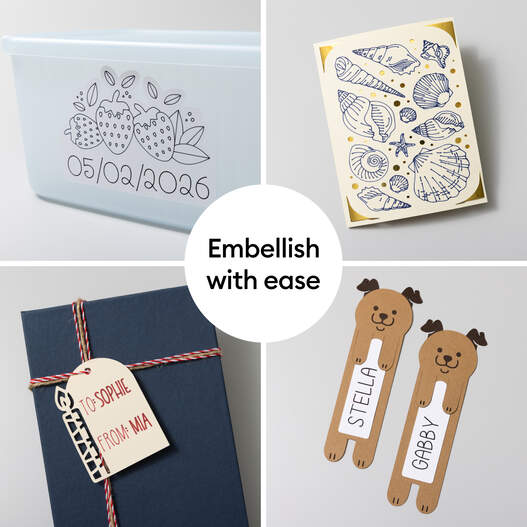 05/02/2026

Embellish with ease

TO: SOPHIE
FROM: MIA

STELLA

GABBY