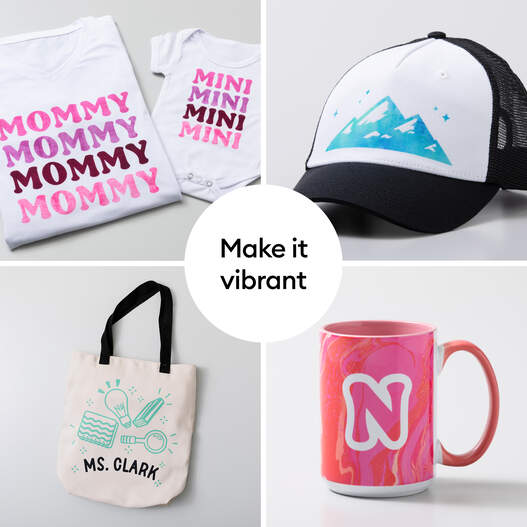 MOMMY
MOMMY
MOMMY
MOMMY

MINI
MINI
MINI
MINI

Make it vibrant

MS. CLARK

N