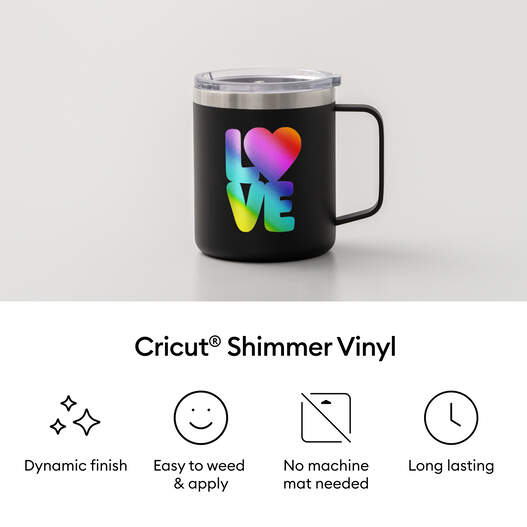 LOVE

Cricut® Shimmer Vinyl

Dynamic finish

Easy to weed & apply

No machine mat needed

Long lasting