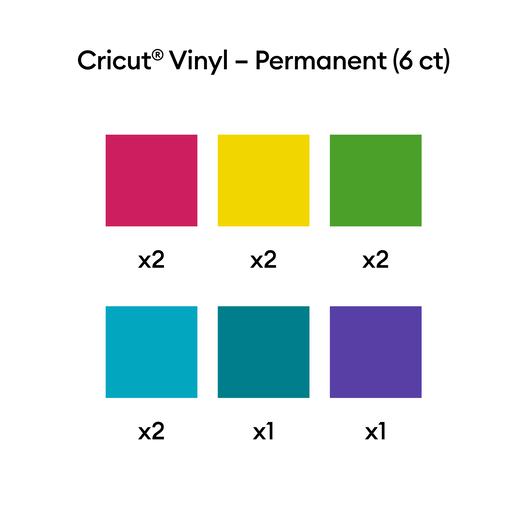 Cricut® Vinyl – Permanent (6 ct)

x2 x2 x2

x2 x1 x1