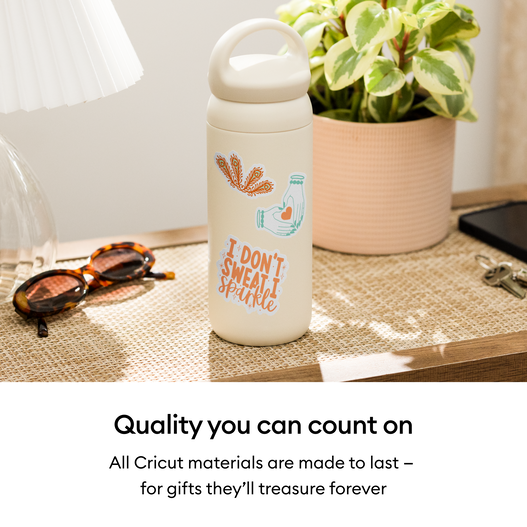 I DON'T SWEAT I sparkle

Quality you can count on

All Cricut materials are made to last – for gifts they'll treasure forever