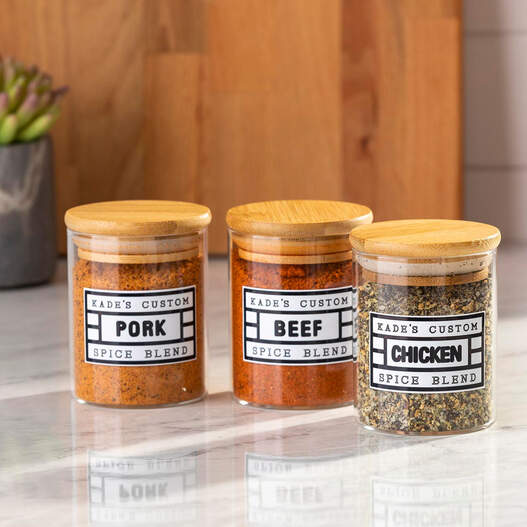 KADE'S CUSTOM
PORK
SPICE BLEND

KADE'S CUSTOM
BEEF
SPICE BLEND

KADE'S CUSTOM
CHICKEN
SPICE BLEND