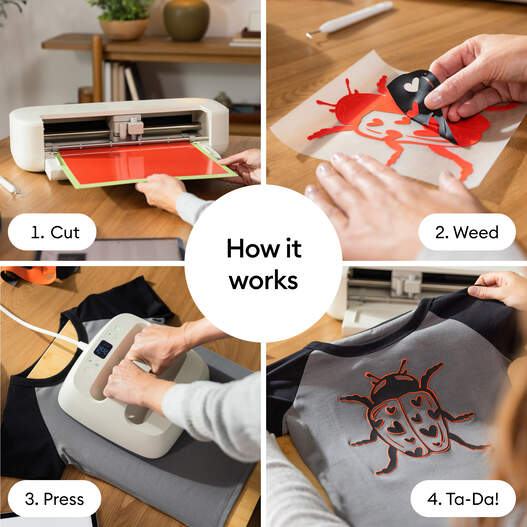 1. Cut

2. Weed

How it works

3. Press

4. Ta-Da!