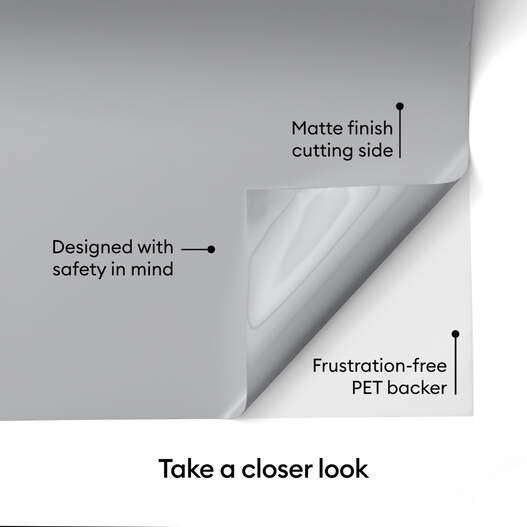 Matte finish cutting side

Designed with safety in mind

Frustration-free PET backer

Take a closer look