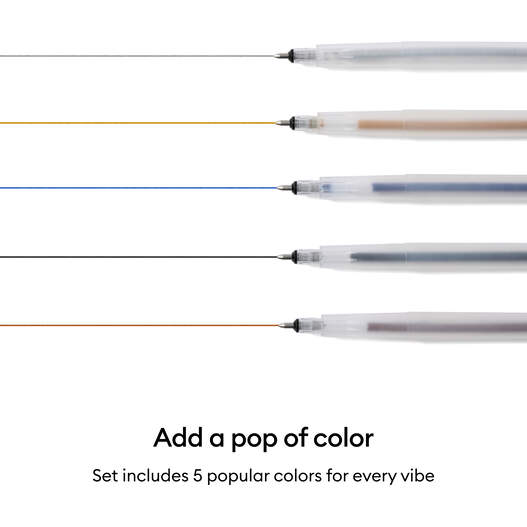 Add a pop of color

Set includes 5 popular colors for every vibe