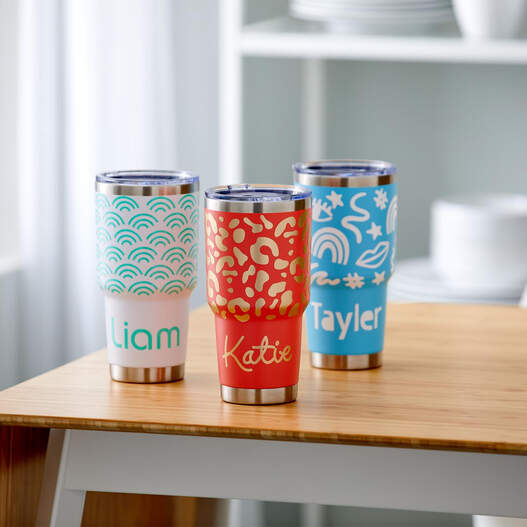 Liam
Katie
Tayler