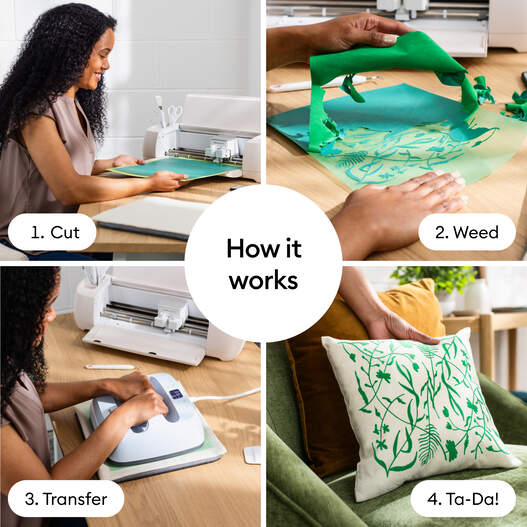 1. Cut

2. Weed

How it works

3. Transfer

4. Ta-Da!