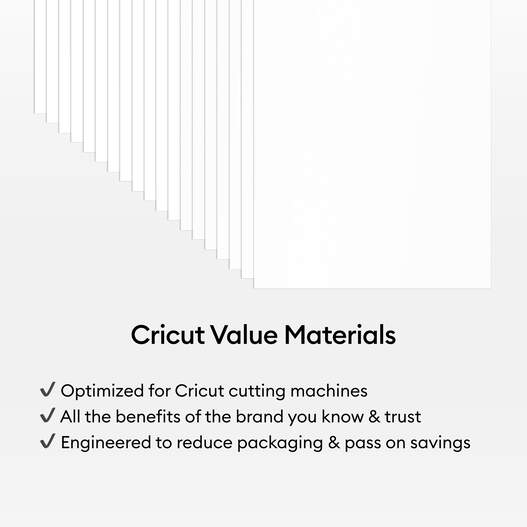 Cricut Value Materials

✓ Optimized for Cricut cutting machines
✓ All the benefits of the brand you know & trust
✓ Engineered to reduce packaging & pass on savings