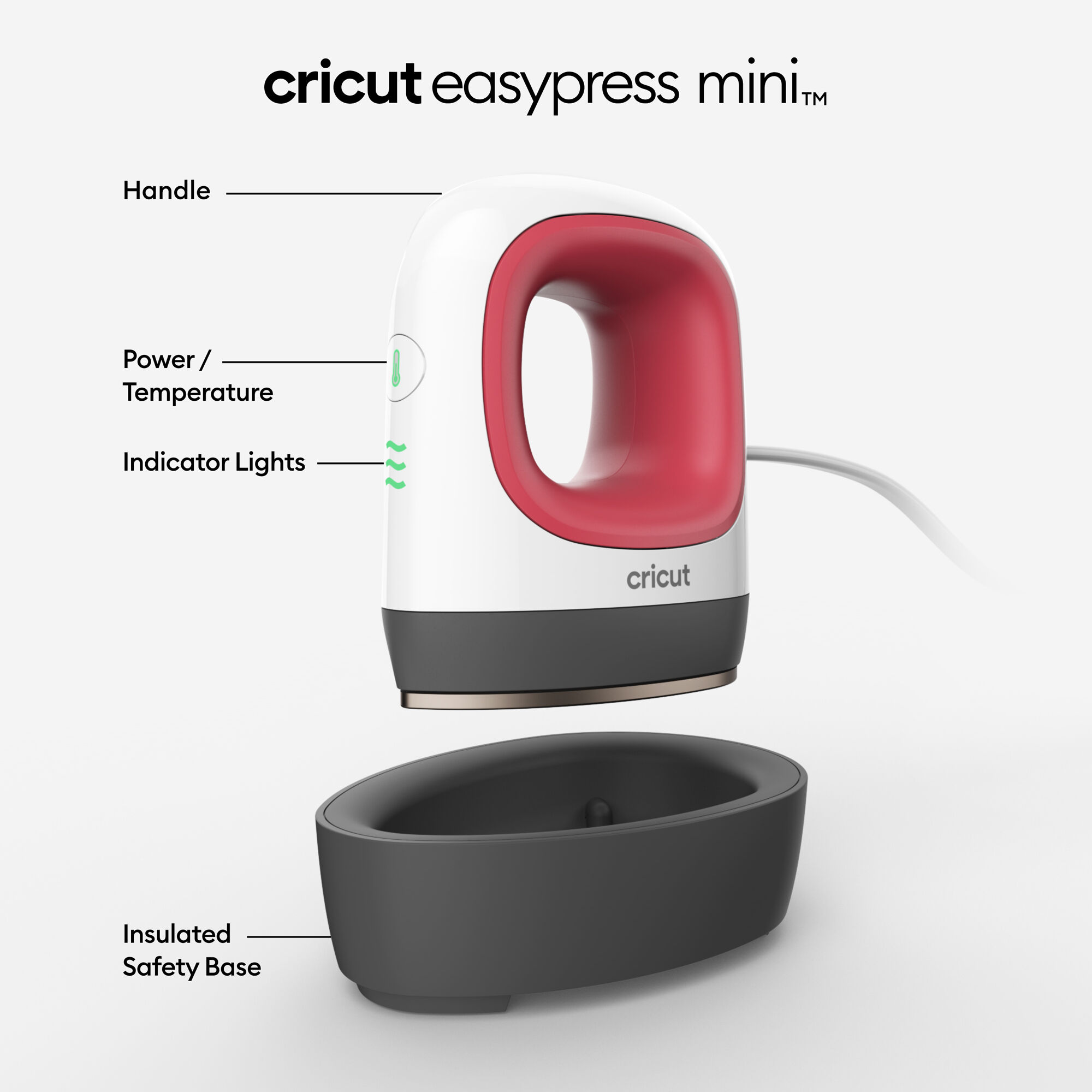 cricut easypress mini™

Handle

Power / Temperature

Indicator Lights

cricut

Insulated Safety Base