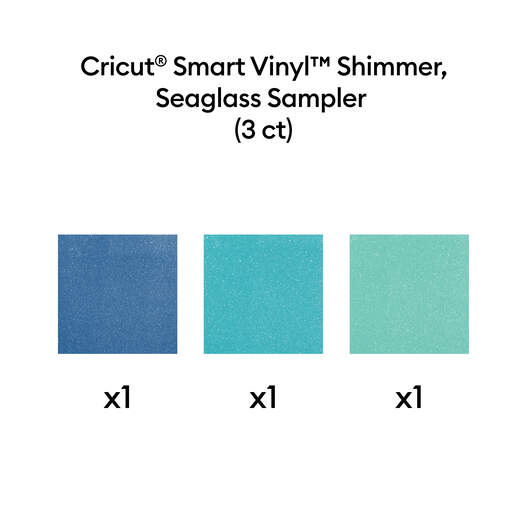 Cricut® Smart Vinyl™ Shimmer, Seaglass Sampler (3 ct)

x1

x1

x1