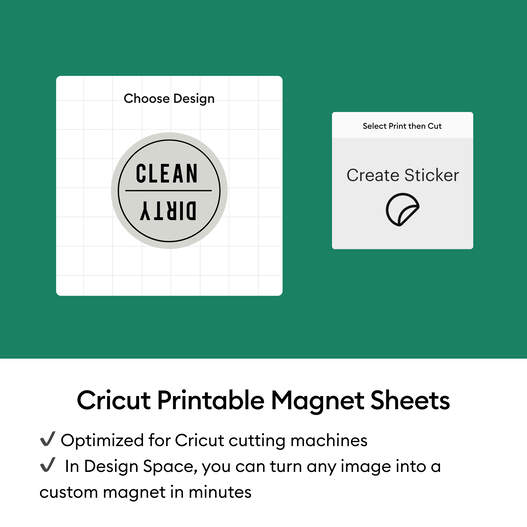 Choose Design

CLEAN
DIRTY

Select Print then Cut

Create Sticker

Cricut Printable Magnet Sheets

✓ Optimized for Cricut cutting machines
✓ In Design Space, you can turn any image into a custom magnet in minutes