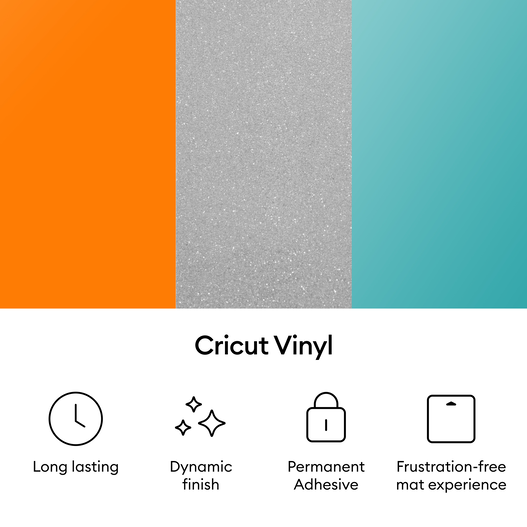 Cricut Vinyl

Long lasting

Dynamic finish

Permanent Adhesive

Frustration-free mat experience