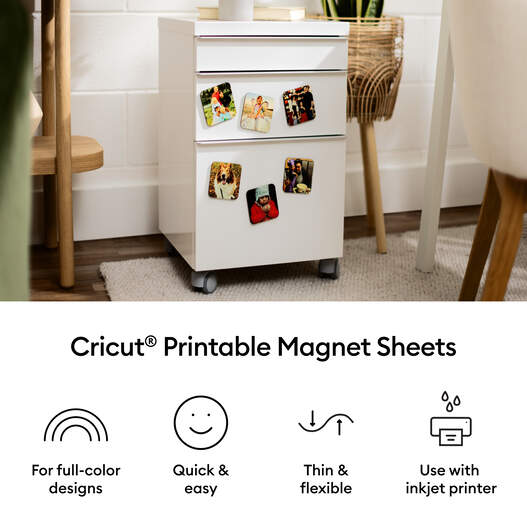 Cricut® Printable Magnet Sheets

For full-color designs

Quick & easy

Thin & flexible

Use with inkjet printer