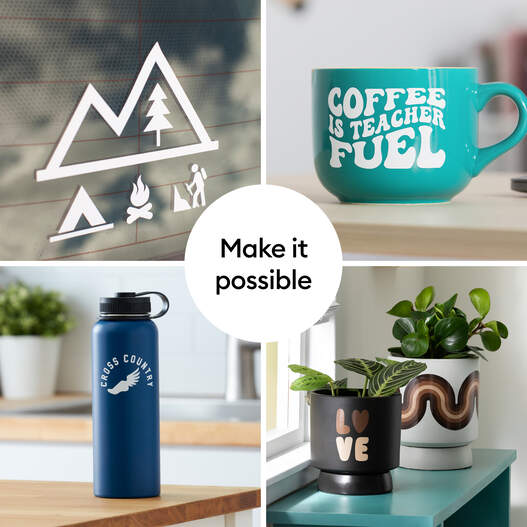 COFFEE IS TEACHER FUEL

Make it possible

CROSS COUNTRY

LOVE