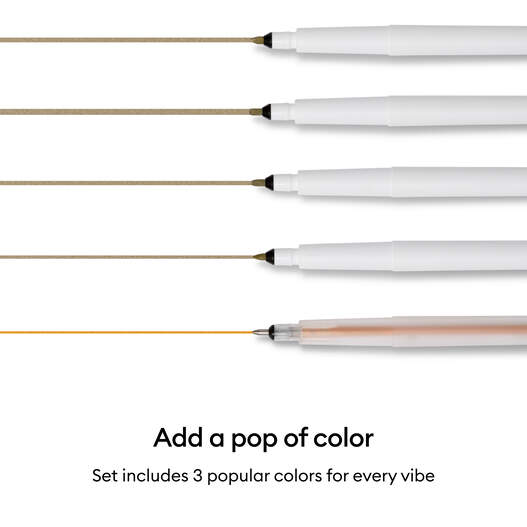 Add a pop of color

Set includes 3 popular colors for every vibe