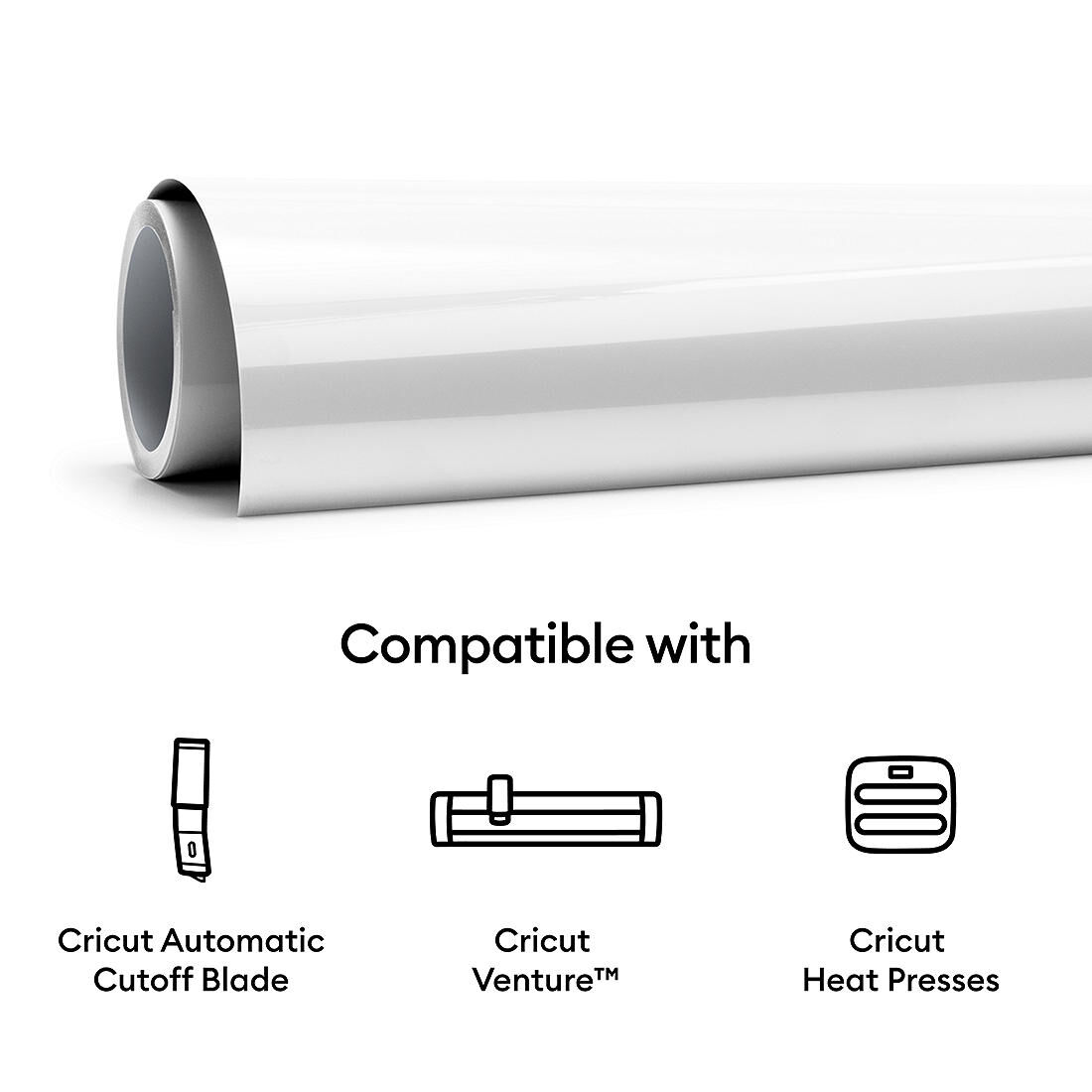 Compatible with

Cricut Automatic Cutoff Blade

Cricut Venture™

Cricut Heat Presses