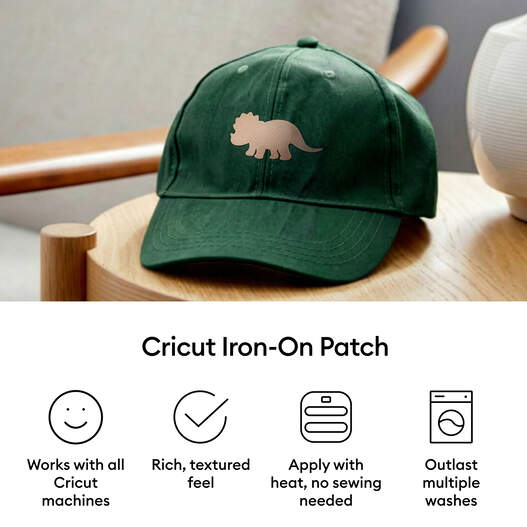 Cricut Iron-On Patch

Works with all Cricut machines

Rich, textured feel

Apply with heat, no sewing needed

Outlast multiple washes