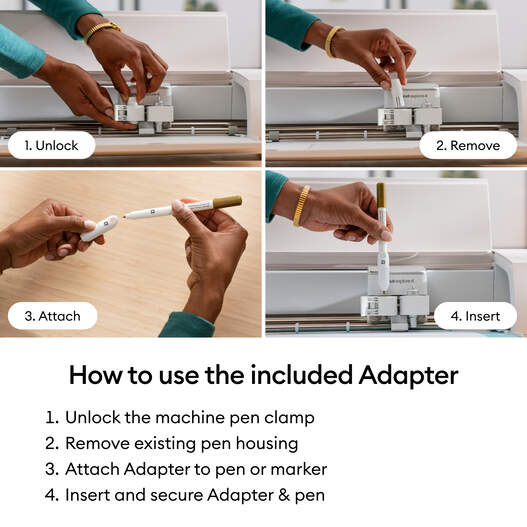 1. Unlock

2. Remove

3. Attach

4. Insert

How to use the included Adapter

1. Unlock the machine pen clamp
2. Remove existing pen housing
3. Attach Adapter to pen or marker
4. Insert and secure Adapter & pen