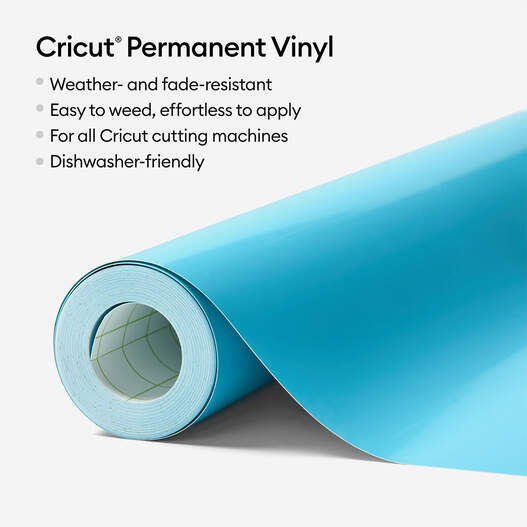 Cricut® Permanent Vinyl

- Weather- and fade-resistant
- Easy to weed, effortless to apply
- For all Cricut cutting machines
- Dishwasher-friendly