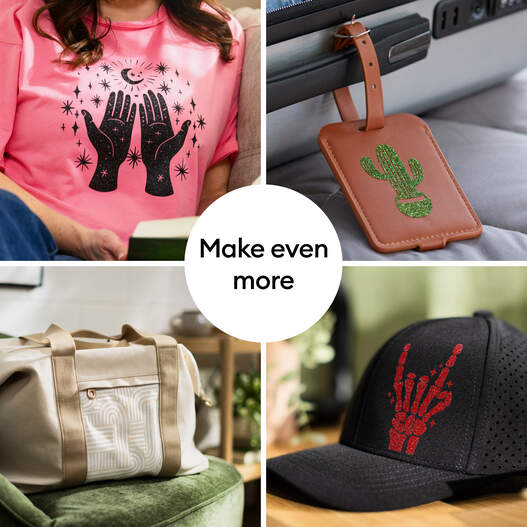 Make even more