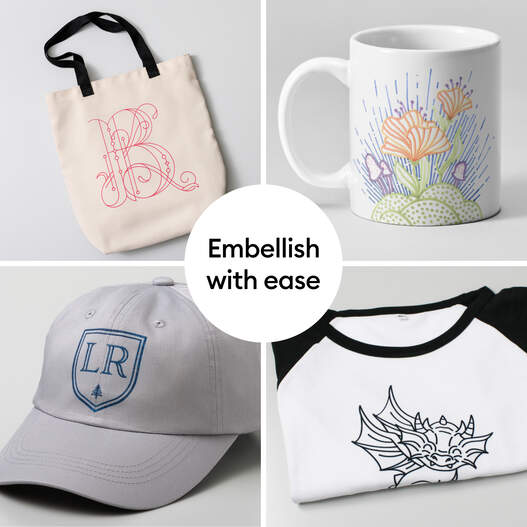 B

Embellish with ease

LR