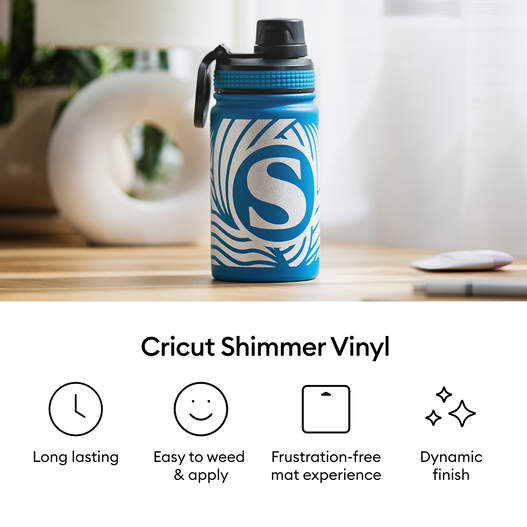 S

Cricut Shimmer Vinyl

Long lasting

Easy to weed & apply

Frustration-free mat experience

Dynamic finish