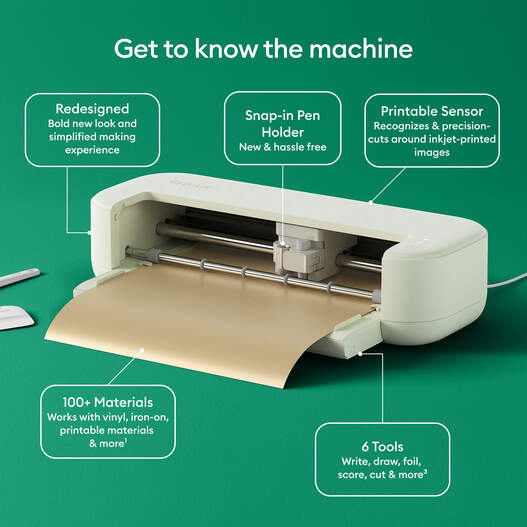 Get to know the machine

Redesigned
Bold new look and simplified making experience

Snap-in Pen Holder
New & hassle free

Printable Sensor
Recognizes & precision-cuts around inkjet-printed images

100+ Materials
Works with vinyl, iron-on, printable materials & more$^1$

6 Tools
Write, draw, foil, score, cut & more$^3$