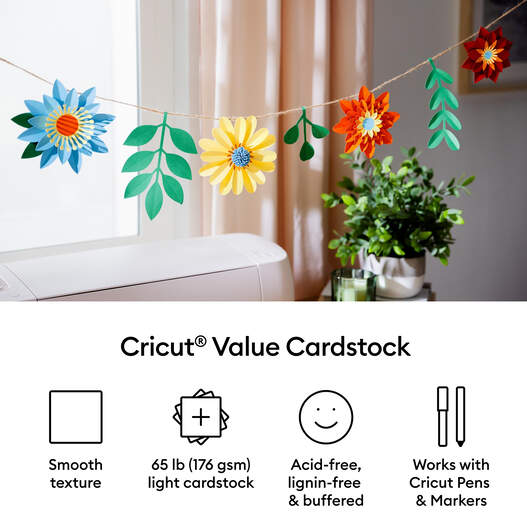 Cricut® Value Cardstock

Smooth texture

65 lb (176 gsm) light cardstock

Acid-free, lignin-free & buffered

Works with Cricut Pens & Markers