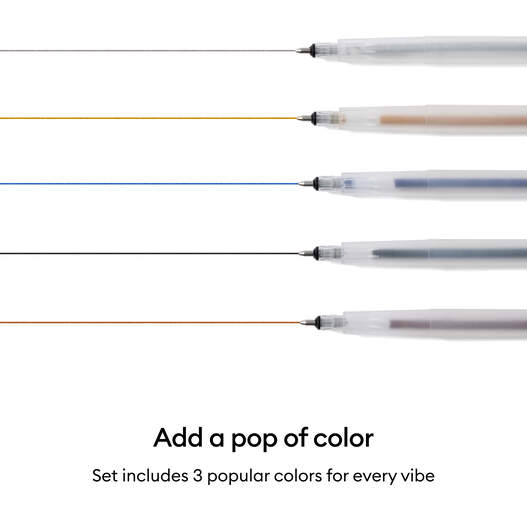 Add a pop of color

Set includes 3 popular colors for every vibe