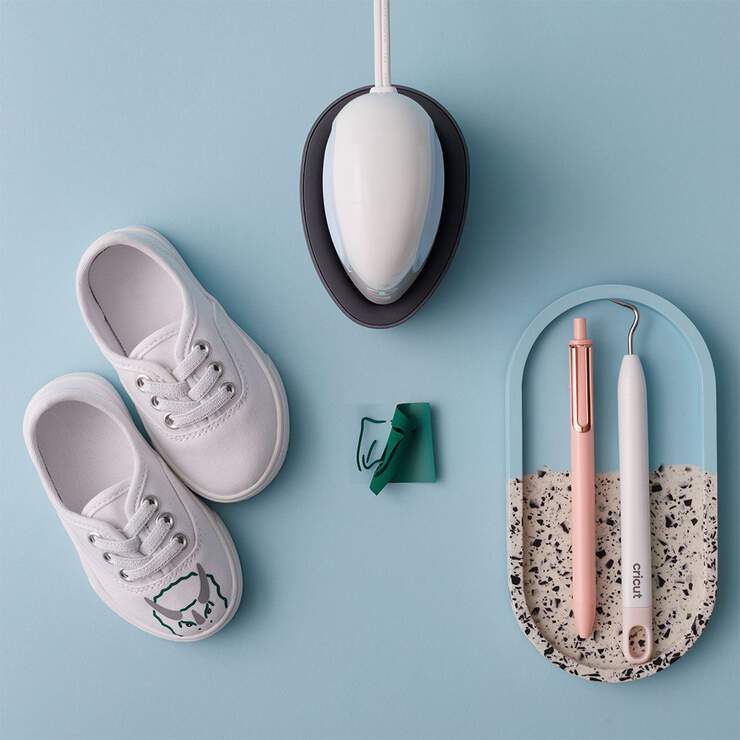 cricut