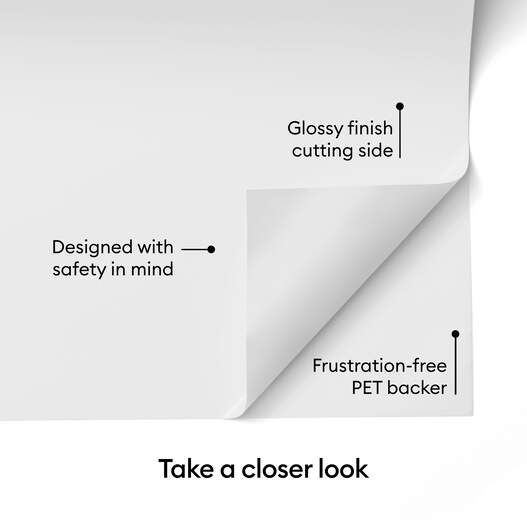 Glossy finish
cutting side

Designed with
safety in mind

Frustration-free
PET backer

Take a closer look